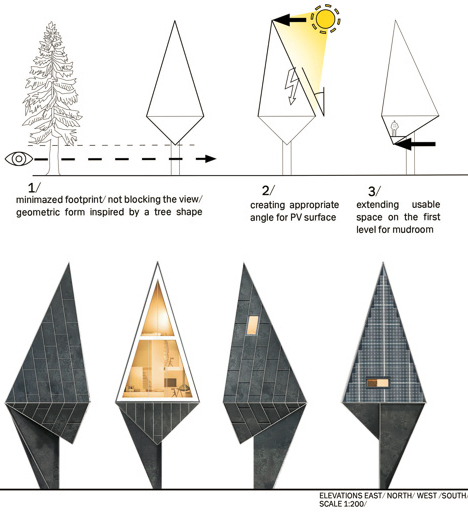 1/
minimazed footprint/ not blocking the view/ geometric form inspired by a tree shape

2/
creating appropriate angle for PV surface

3/
extending usable space on the first level for mudroom

ELEVATIONS EAST/ NORTH/ WEST /SOUTH/
SCALE 1:200/