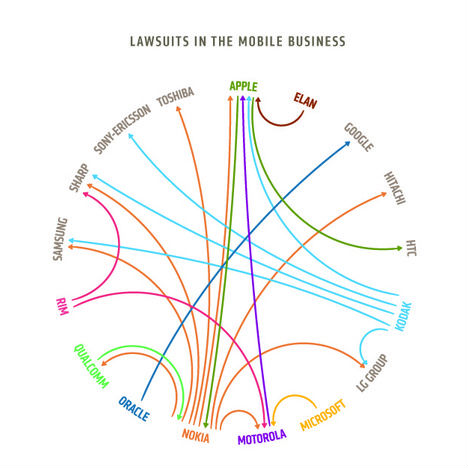 LAWSUITS IN THE MOBILE BUSINESS

APPLE
ELAN
GOOGLE
HITACHI
HTC
KODAK
LG GROUP
MICROSOFT
MOTOROLA
NOKIA
ORACLE
QUALCOMM
RIM
SAMSUNG
SHARP
SONY-ERICSSON
TOSHIBA