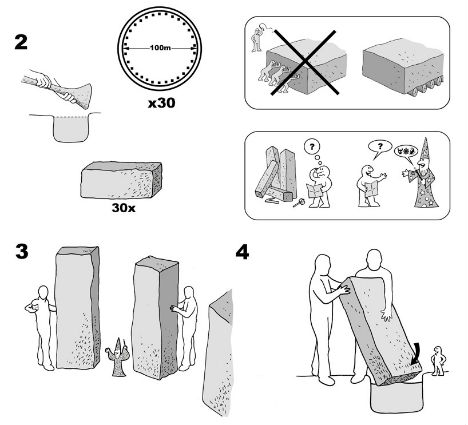 2

100m

x30

30x

?

?

3

4