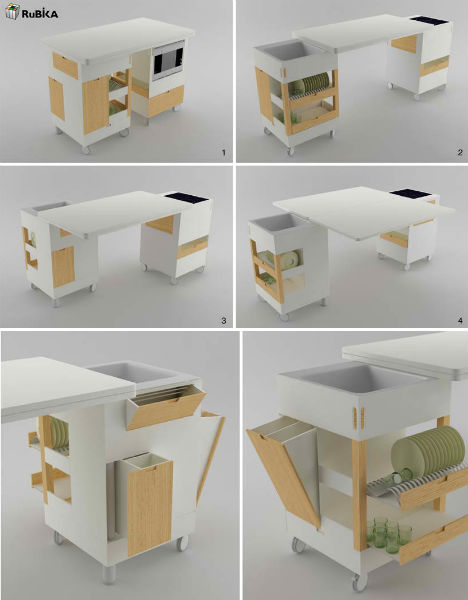 RuBiKA

1

2

3

4