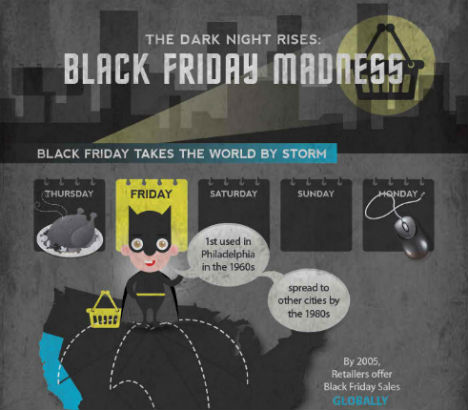 THE DARK NIGHT RISES:
BLACK FRIDAY MADNESS

BLACK FRIDAY TAKES THE WORLD BY STORM

THURSDAY

FRIDAY

SATURDAY

SUNDAY

MONDAY

1st used in Philadelphia in the 1960s

spread to other cities by the 1980s

By 2005, Retailers offer Black Friday Sales GLOBALLY