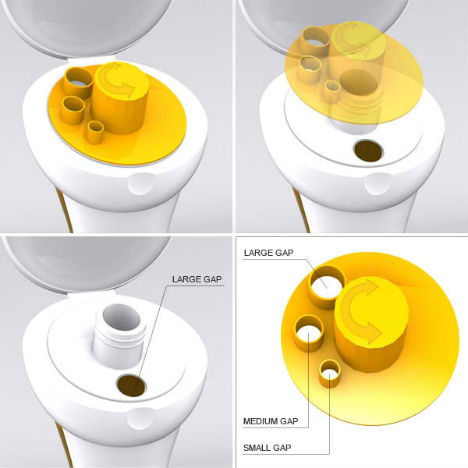 LARGE GAP

LARGE GAP

MEDIUM GAP

SMALL GAP