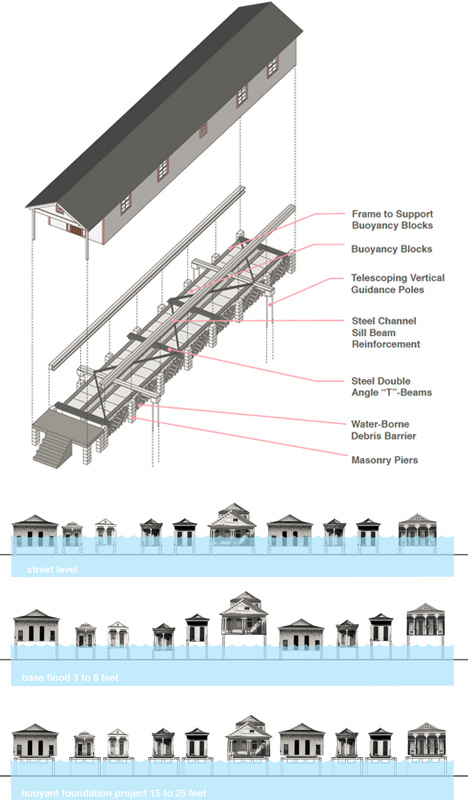 Frame to Support Buoyancy Blocks

Buoyancy Blocks

Telescoping Vertical Guidance Poles

Steel Channel Sill Beam Reinforcement

Steel Double Angle "T"-Beams

Water-Borne Debris Barrier

Masonry Piers

street level

base flood 3 to 8 feet

buoyant foundation project 15 to 25 feet