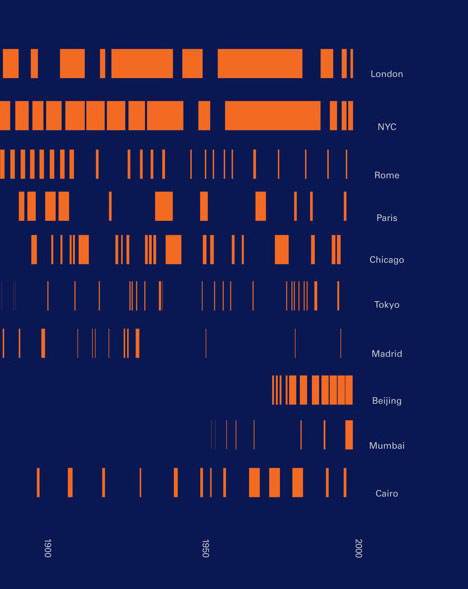 London
NYC
Rome
Paris
Chicago
Tokyo
Madrid
Beijing
Mumbai
Cairo
1900
1950
2000