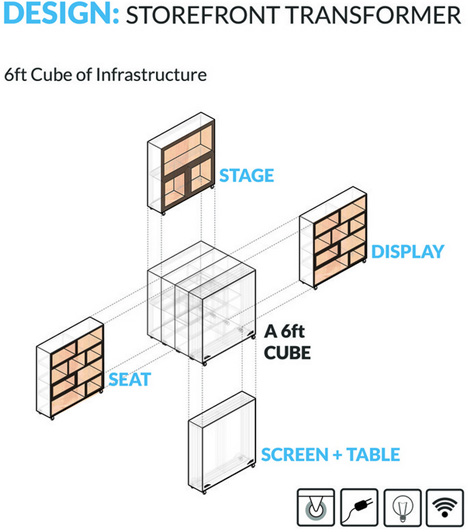 DESIGN: STOREFRONT TRANSFORMER

6ft Cube of Infrastructure

STAGE

DISPLAY

A 6ft CUBE

SEAT

SCREEN + TABLE