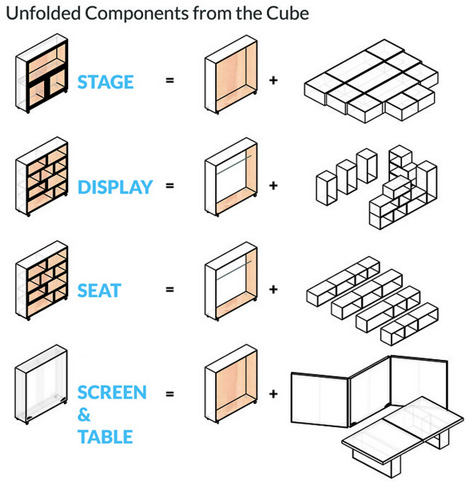 Unfolded Components from the Cube

STAGE = +

DISPLAY = +

SEAT = +

SCREEN & TABLE = +