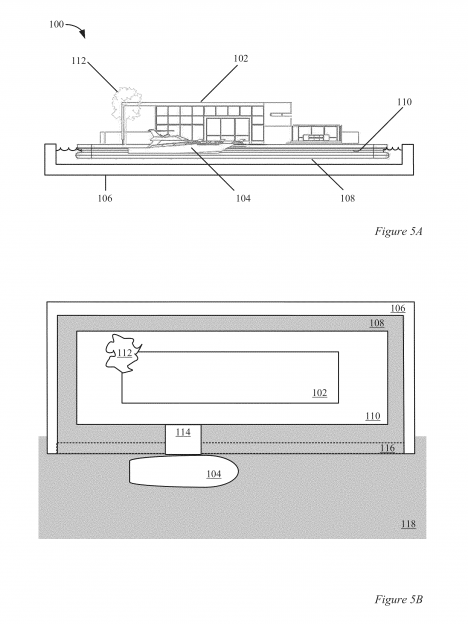 100

112

102

110

106

104

108

Figure 5A

106

108

112

102

110

114

116

104

118

Figure 5B