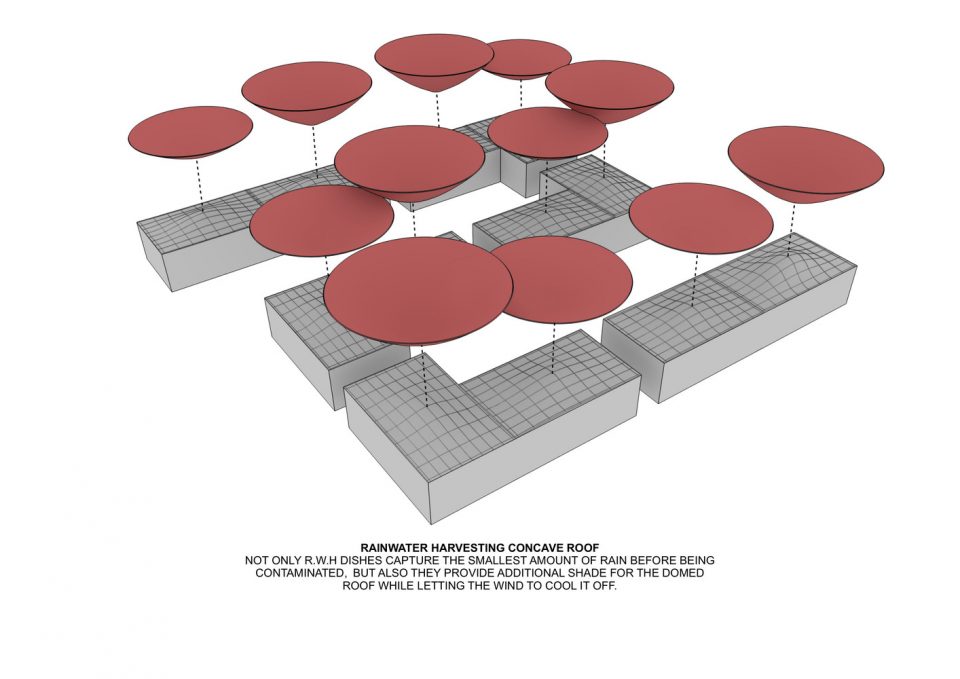 RAINWATER HARVESTING CONCAVE ROOF
NOT ONLY R.W.H DISHES CAPTURE THE SMALLEST AMOUNT OF RAIN BEFORE BEING CONTAMINATED, BUT ALSO THEY PROVIDE ADDITIONAL SHADE FOR THE DOMED ROOF WHILE LETTING THE WIND TO COOL IT OFF.