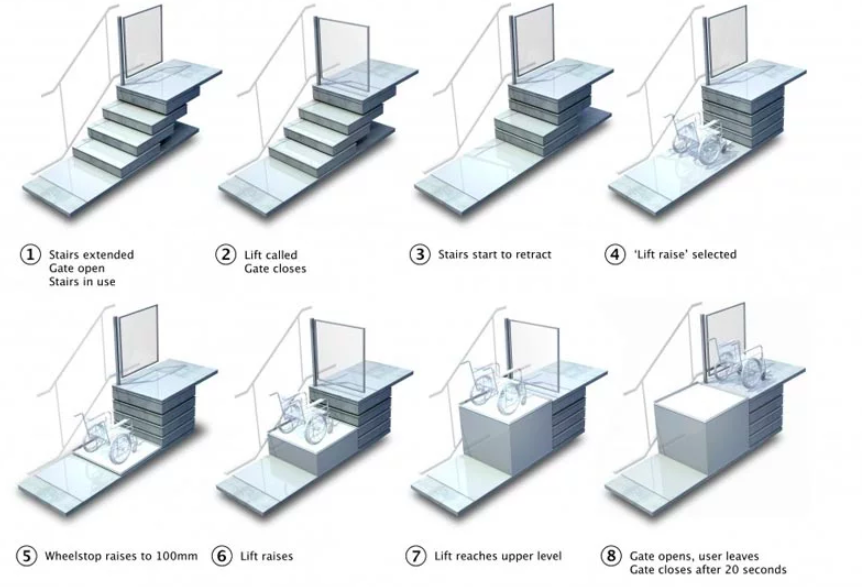 ① Stairs extended
Gate open
Stairs in use

② Lift called
Gate closes

③ Stairs start to retract

④ 'Lift raise' selected

⑤ Wheelstop raises to 100mm

⑥ Lift raises

⑦ Lift reaches upper level

⑧ Gate opens, user leaves
Gate closes after 20 seconds