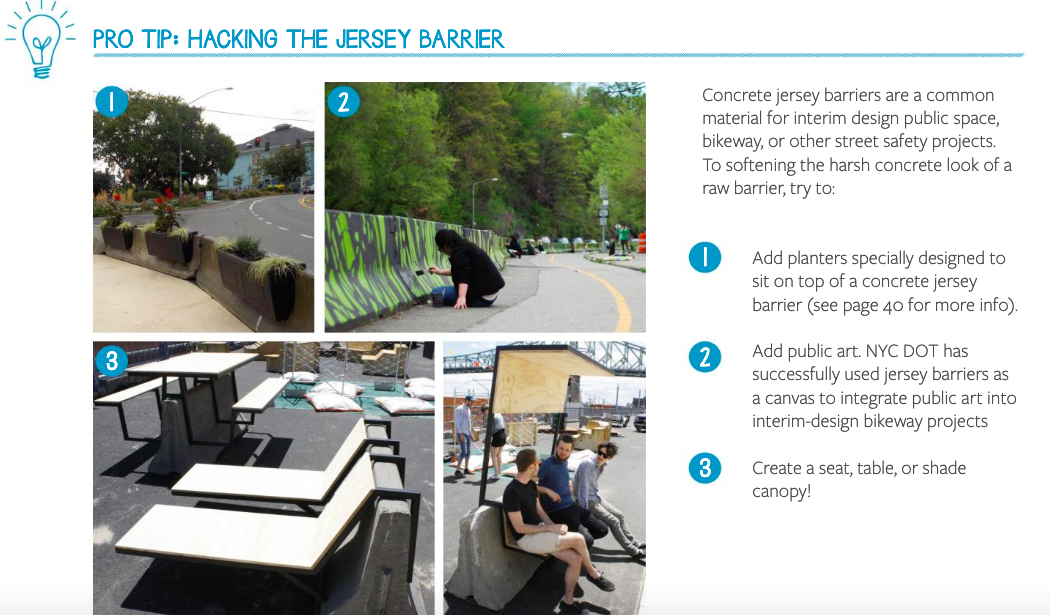 PRO TIP: HACKING THE JERSEY BARRIER

1

2

3

Concrete jersey barriers are a common material for interim design public space, bikeway, or other street safety projects. To softening the harsh concrete look of a raw barrier, try to:

1 Add planters specially designed to sit on top of a concrete jersey barrier (see page 40 for more info).

2 Add public art. NYC DOT has successfully used jersey barriers as a canvas to integrate public art into interim-design bikeway projects

3 Create a seat, table, or shade canopy!